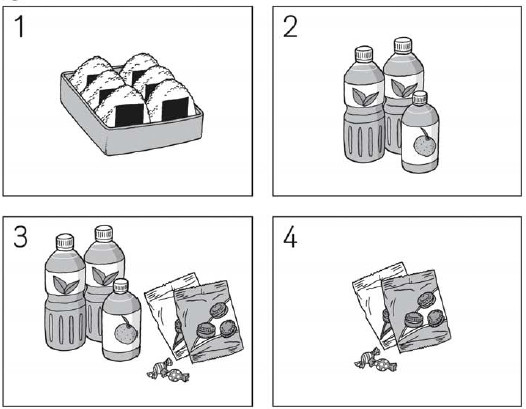 1

2

3

4