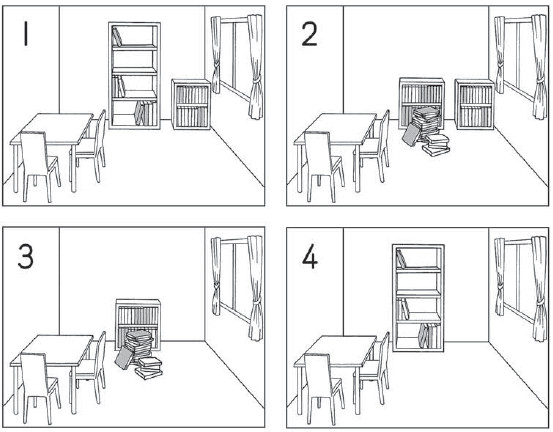 1

2

3

4